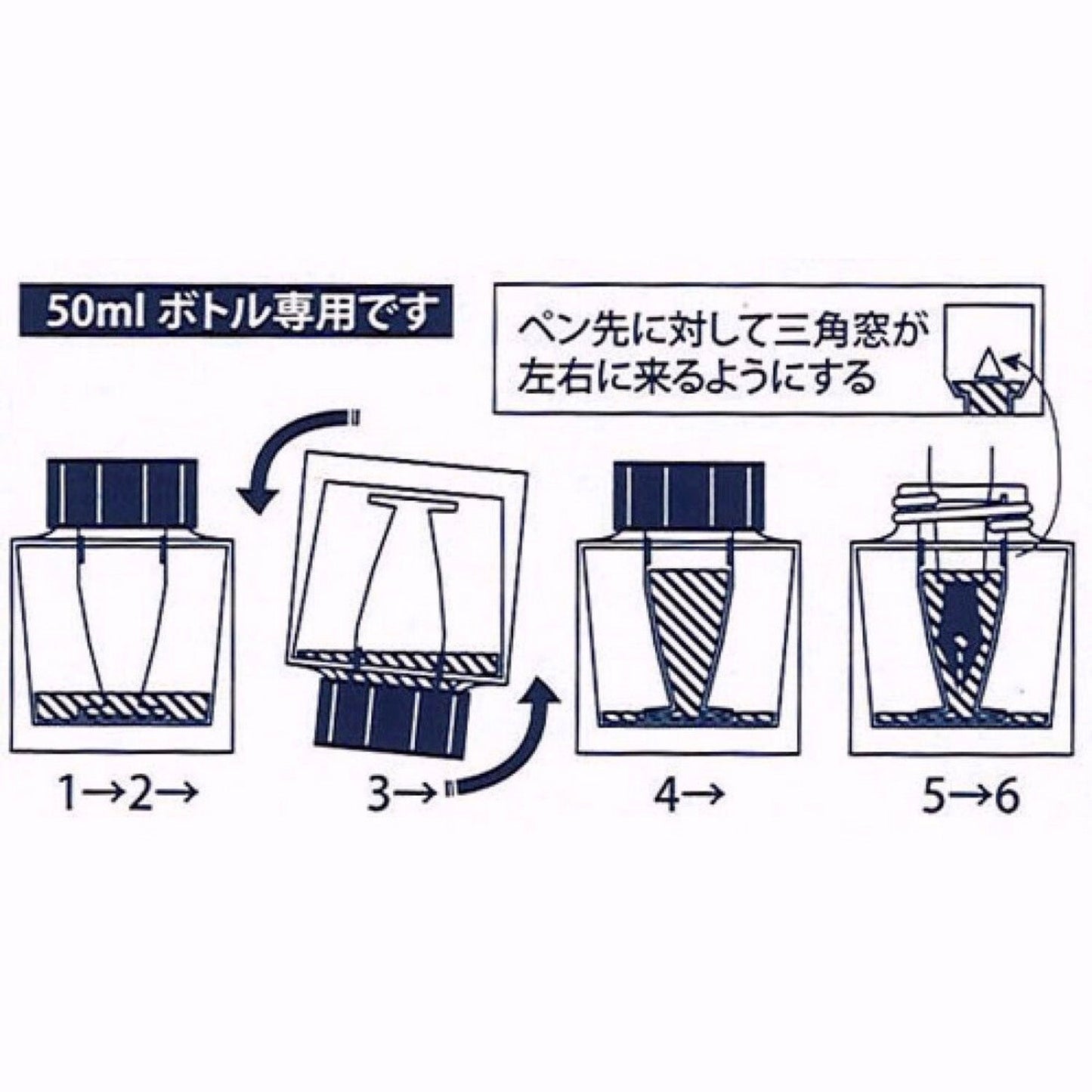 50ml ボトル専用です

ペン先に対して三角窓が左右に来るようにする

1→2→

3→

4→

5→6